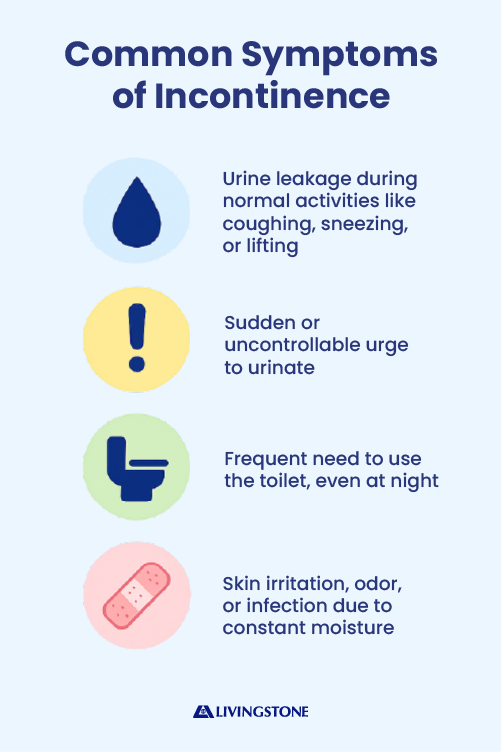 Common Symptoms of Incontinence

Urine leakage during normal activities like coughing, sneezing, or lifting

Sudden or uncontrollable urge to urinate

Frequent need to use the toilet, even at night

Skin irritation, odor, or infection due to constant moisture

LIVINGSTONE