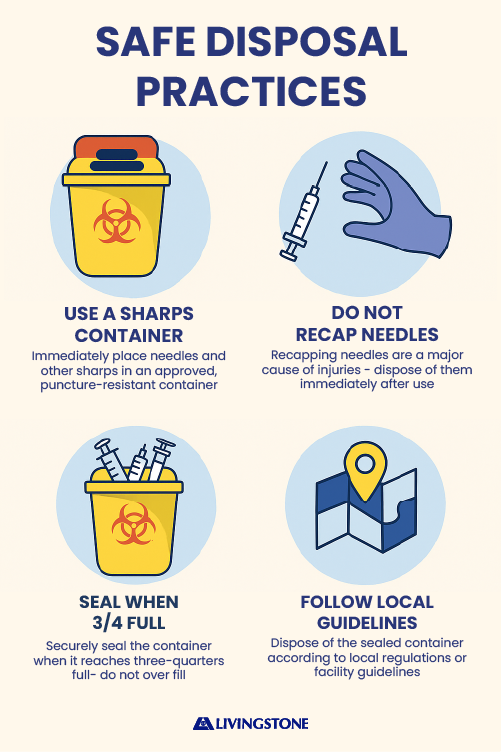 SAFE DISPOSAL PRACTICES

USE A SHARPS CONTAINER
Immediately place needles and other sharps in an approved, puncture-resistant container

DO NOT RECAP NEEDLES
Recapping needles are a major cause of injuries - dispose of them immediately after use

SEAL WHEN 3/4 FULL
Securely seal the container when it reaches three-quarters full- do not over fill

FOLLOW LOCAL GUIDELINES
Dispose of the sealed container according to local regulations or facility guidelines

LIVINGSTONE