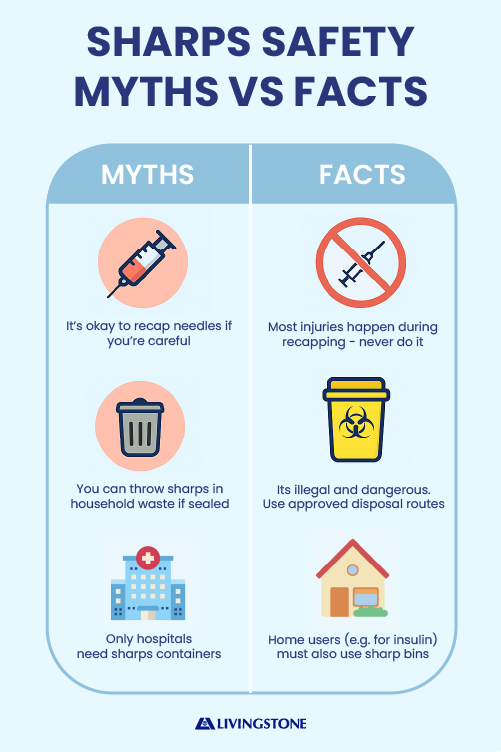 SHARPS SAFETY MYTHS VS FACTS

MYTHS

It's okay to recap needles if you're careful

You can throw sharps in household waste if sealed

Only hospitals need sharps containers

FACTS

Most injuries happen during recapping - never do it

Its illegal and dangerous. Use approved disposal routes

Home users (e.g. for insulin) must also use sharp bins

LIVINGSTONE